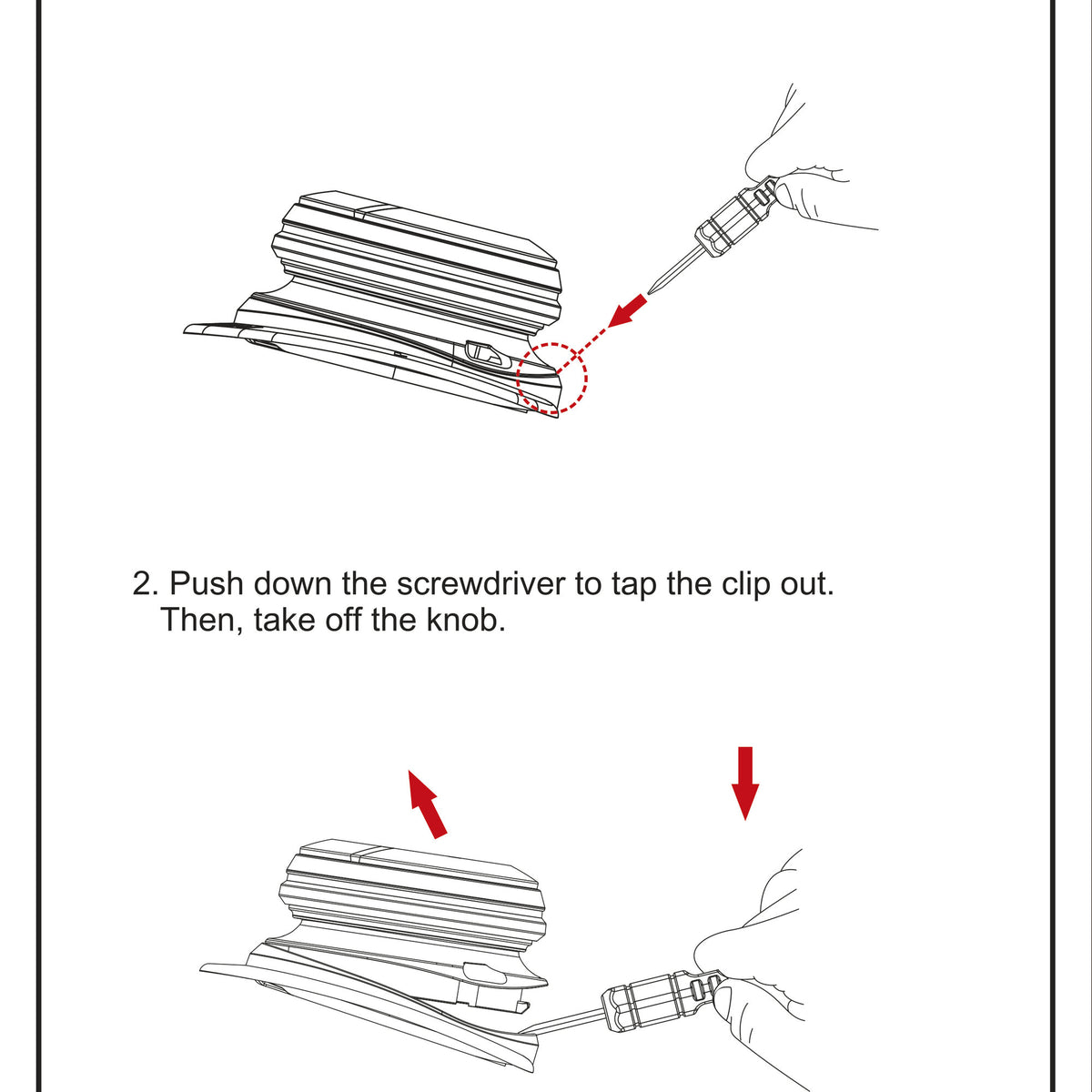 2. Push down the screwdriver to tap the clip out.
Then, take off the knob.